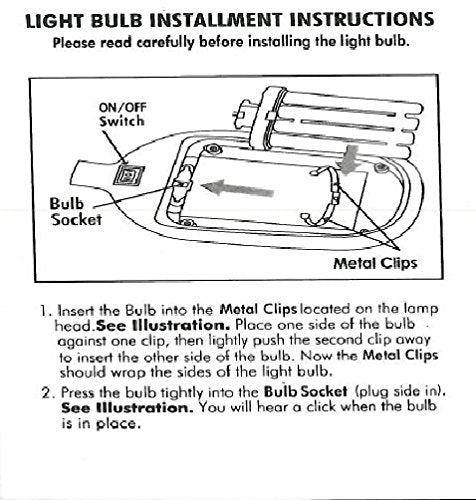 LIGHT BULB INSTALLMENT INSTRUCTIONS
Please read carefully before installing the light bulb.

ON/OFF Switch

Bulb Socket

Metal Clips

1. Insert the Bulb into the Metal Clips located on the lamp head. See Illustration. Place one side of the bulb against one clip, then lightly push the second clip away to insert the other side of the bulb. Now the Metal Clips should wrap the sides of the light bulb.

2. Press the bulb tightly into the Bulb Socket (plug side in). See Illustration. You will hear a click when the bulb is in place.